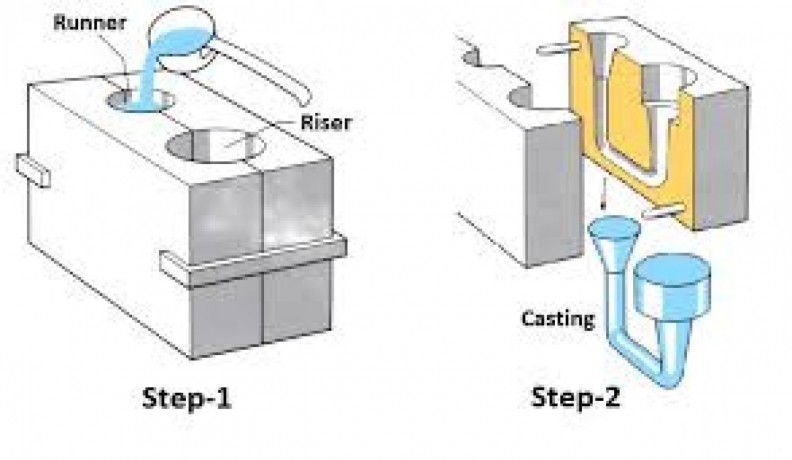 Runner

Riser

Step-1

Casting

Step-2